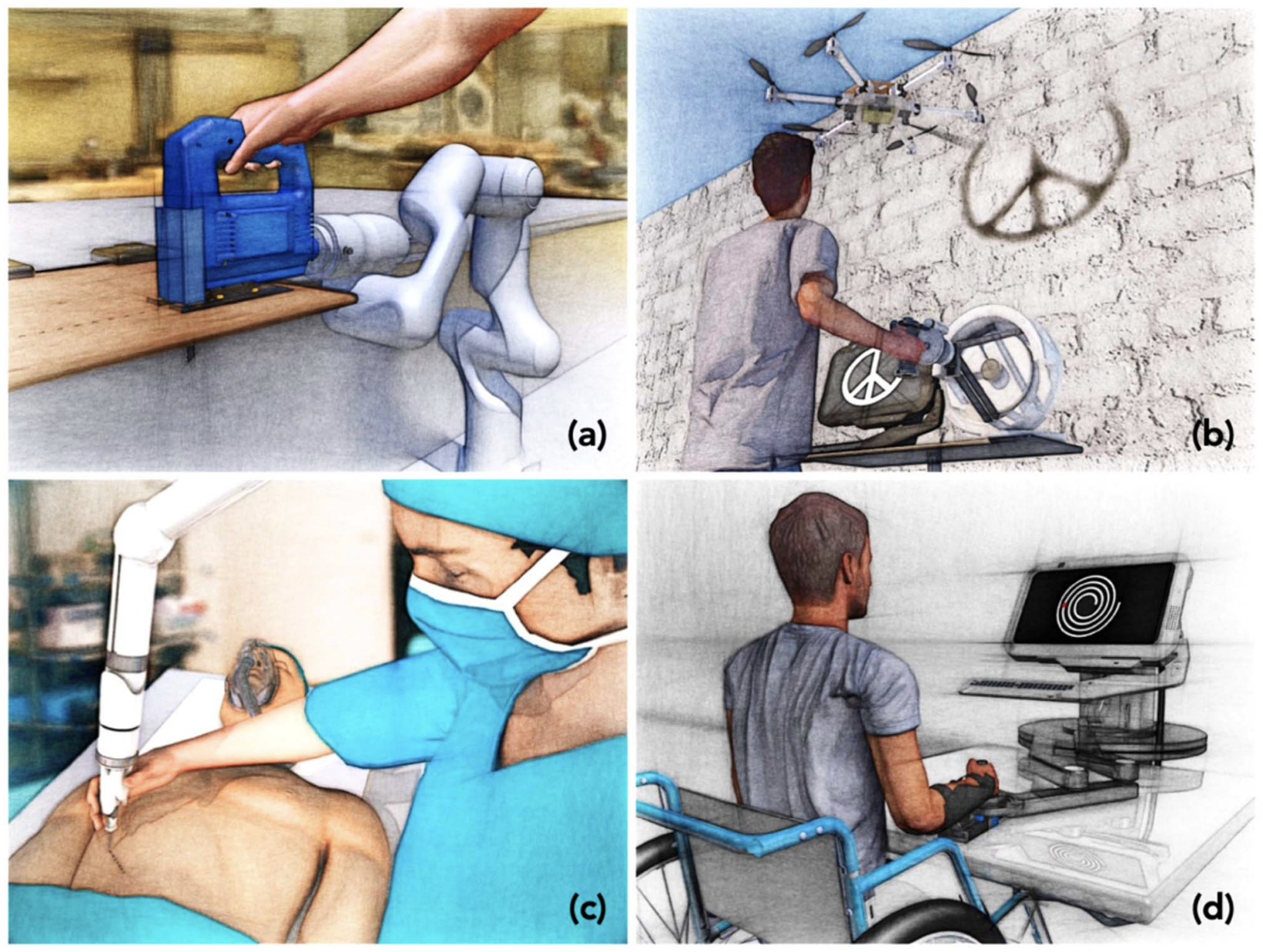 (a)

(b)

(c)

(d)